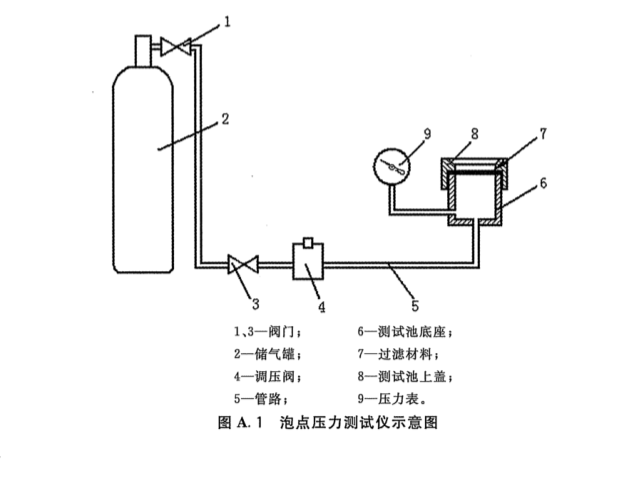 1
2
9
8
7
6
3
4
5

1、3—阀门；
2—储气罐；
4—调压阀；
5—管路；
6—测试池底座；
7—过滤材料；
8—测试池上盖；
9—压力表。

图 A.1 泡点压力测试仪示意图